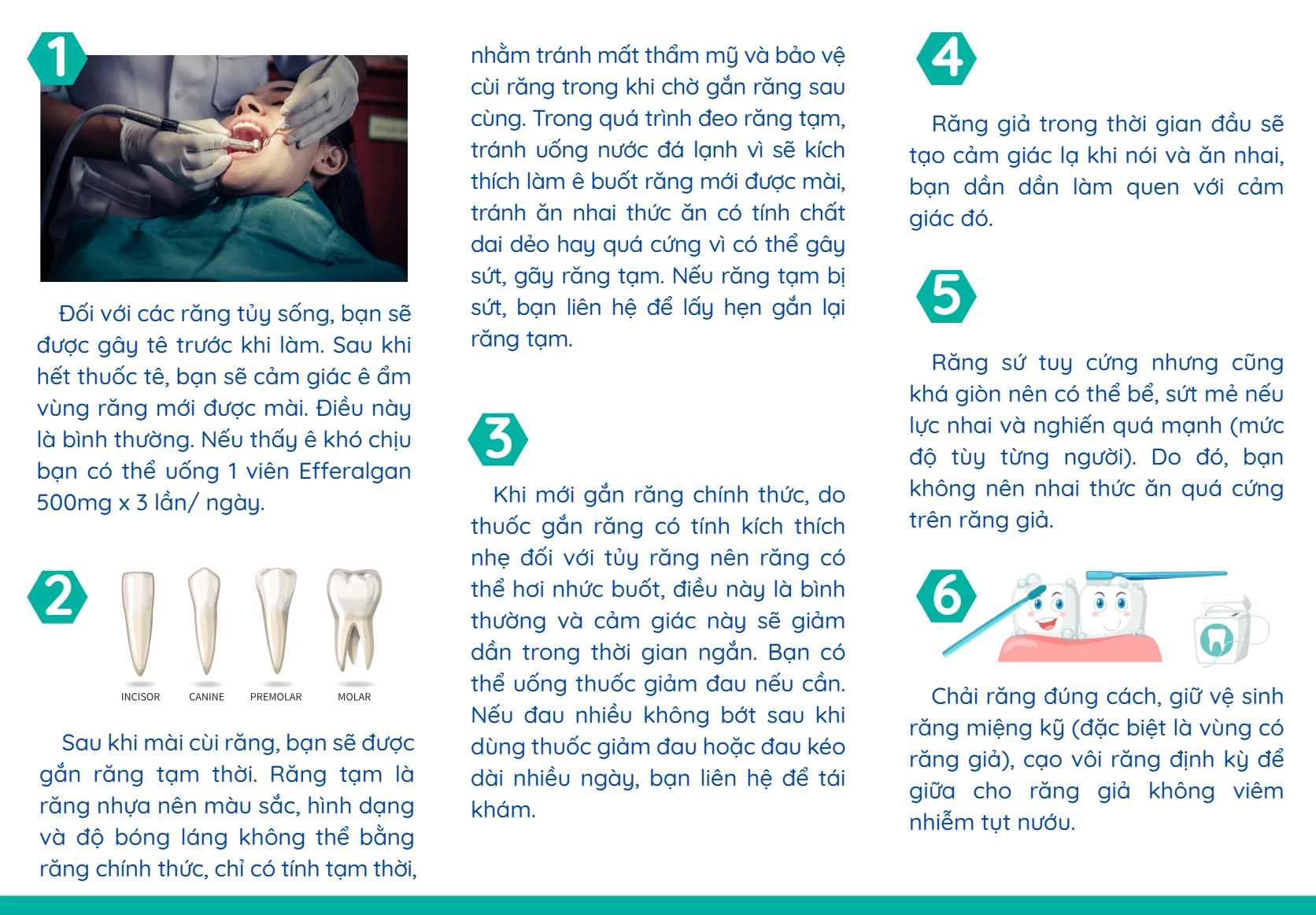 1

Đối với các răng tủy sống, bạn sẽ được gây tê trước khi làm. Sau khi hết thuốc tê, bạn sẽ cảm giác ê ẩm vùng răng mới được mài. Điều này là bình thường. Nếu thấy ê khó chịu bạn có thể uống 1 viên Efferalgan 500mg x 3 lần/ ngày.

2

INCISOR CANINE PREMOLAR MOLAR

Sau khi mài cùi răng, bạn sẽ được gắn răng tạm thời. Răng tạm là răng nhựa nên màu sắc, hình dạng và độ bóng láng không thể bằng răng chính thức, chỉ có tính tạm thời, nhằm tránh mất thẩm mỹ và bảo vệ cùi răng trong khi chờ gắn răng sau cùng. Trong quá trình đeo răng tạm, tránh uống nước đá lạnh vì sẽ kích thích làm ê buốt răng mới được mài, tránh ăn nhai thức ăn có tính chất dai dẻo hay quá cứng vì có thể gây sứt, gãy răng tạm. Nếu răng tạm bị sứt, bạn liên hệ để lấy hẹn gắn lại răng tạm.

3

Khi mới gắn răng chính thức, do thuốc gắn răng có tính kích thích nhẹ đối với tủy răng nên răng có thể hơi nhức buốt, điều này là bình thường và cảm giác này sẽ giảm dần trong thời gian ngắn. Bạn có thể uống thuốc giảm đau nếu cần. Nếu đau nhiều không bớt sau khi dùng thuốc giảm đau hoặc đau kéo dài nhiều ngày, bạn liên hệ để tái khám.

4

Răng giả trong thời gian đầu sẽ tạo cảm giác lạ khi nói và ăn nhai, bạn dần dần làm quen với cảm giác đó.

5

Răng sứ tuy cứng nhưng cũng khá giòn nên có thể bể, sứt mẻ nếu lực nhai và nghiến quá mạnh (mức độ tùy từng người). Do đó, bạn không nên nhai thức ăn quá cứng trên răng giả.

6

Chải răng đúng cách, giữ vệ sinh răng miệng kỹ (đặc biệt là vùng có răng giả), cạo vôi răng định kỳ để giữa cho răng giả không viêm nhiễm tụt nướu.